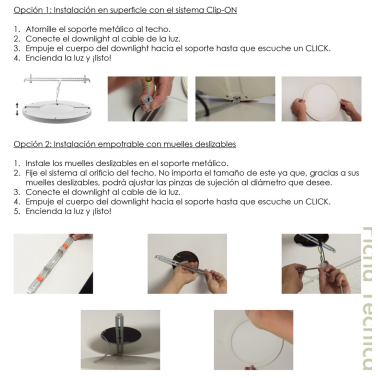 Opción 1: Instalación en superficie con el sistema Clip-ON

1. Atornille el soporte metálico al techo.
2. Conecte el downlight al cable de la luz.
3. Empuje el cuerpo del downlight hacia el soporte hasta que escuche un CLICK.
4. Encienda la luz y ¡listo!

Opción 2: Instalación empotrable con muelles deslizables

1. Instale los muelles deslizables en el soporte metálico.
2. Fije el sistema al orificio del techo. No importa el tamaño de este ya que, gracias a sus muelles deslizables, podrá ajustar las pinzas de sujeción al diámetro que desee.
3. Conecte el downlight al cable de la luz.
4. Empuje el cuerpo del downlight hacia el soporte hasta que escuche un CLICK.
5. Encienda la luz y ¡listo!

Ficha Técnica