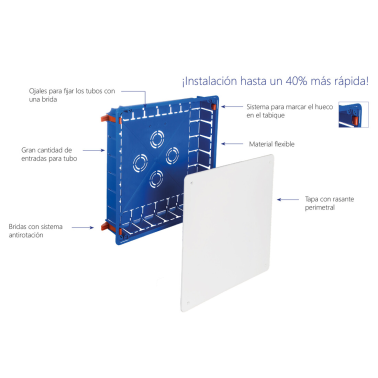 ¡Instalación hasta un 40% más rápida!

Ojales para fijar los tubos con una brida

Sistema para marcar el hueco en el tabique

Gran cantidad de entradas para tubo

Material flexible

Tapa con rasante perimetral

Bridas con sistema antirotación