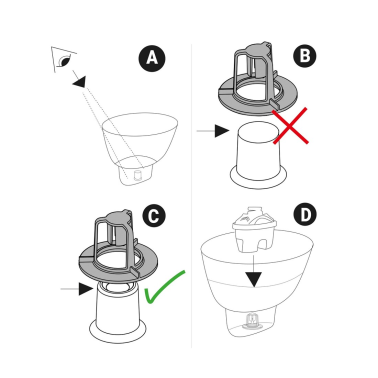 A

B

C

D