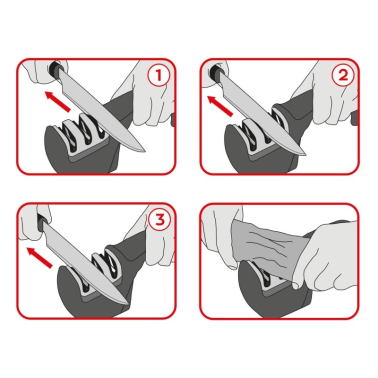 1

2

3