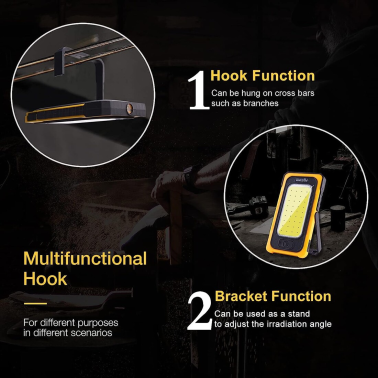 1 Hook Function
Can be hung on cross bars such as branches

Multifunctional Hook

For different purposes in different scenarios

2 Bracket Function
Can be used as a stand to adjust the irradiation angle