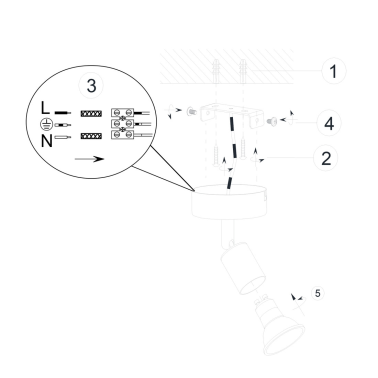 3

L

N

1

4

2

5