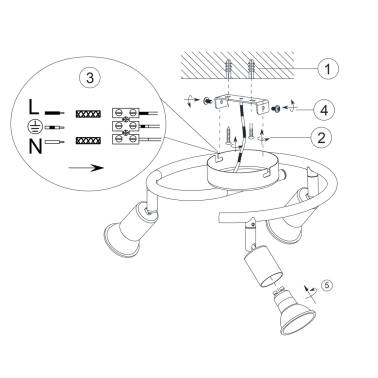 3
L
N
1
4
2
5