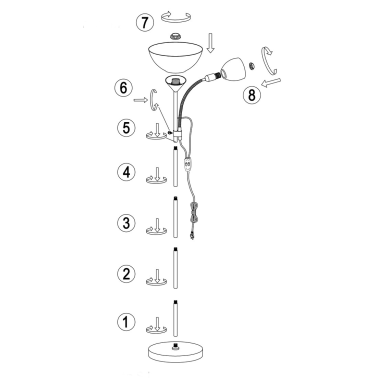 7

8

6

5

4

3

2

1